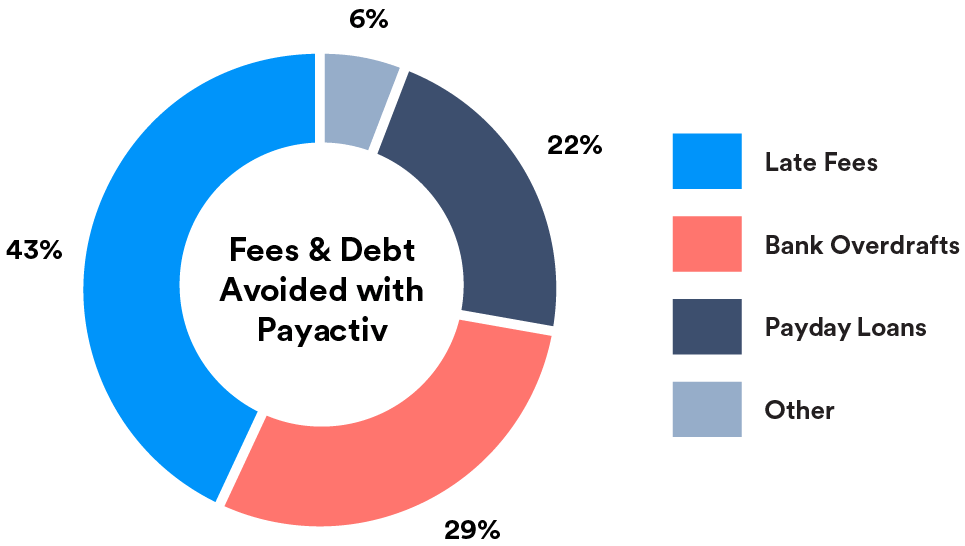 6%

22%

43%

Fees & Debt Avoided with Payactiv

29%

Late Fees

Bank Overdrafts

Payday Loans

Other