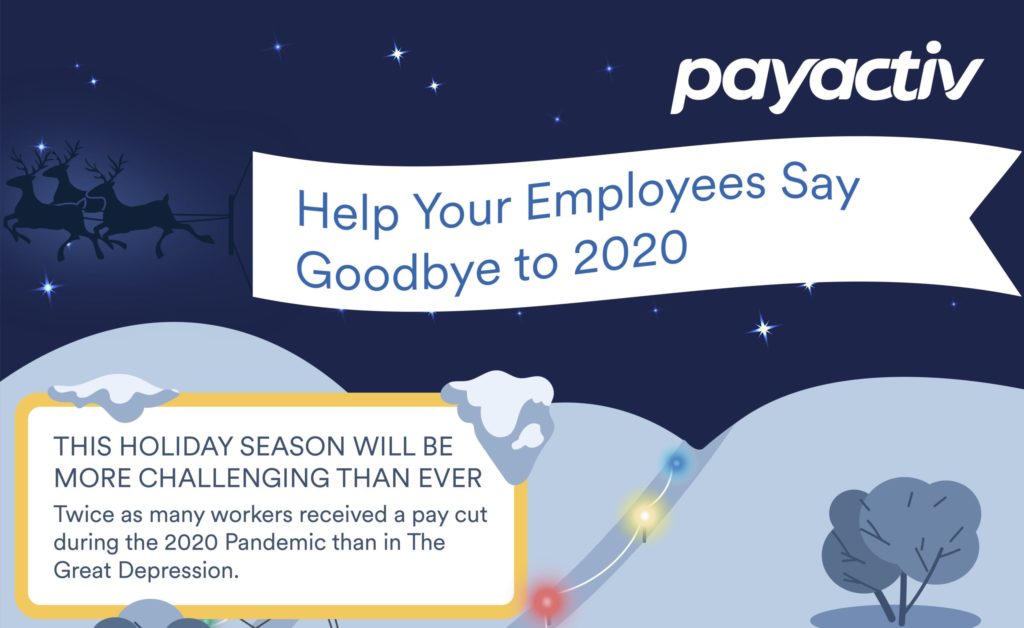 payactiv

Help Your Employees Say Goodbye to 2020

THIS HOLIDAY SEASON WILL BE MORE CHALLENGING THAN EVER

Twice as many workers received a pay cut during the 2020 Pandemic than in The Great Depression.