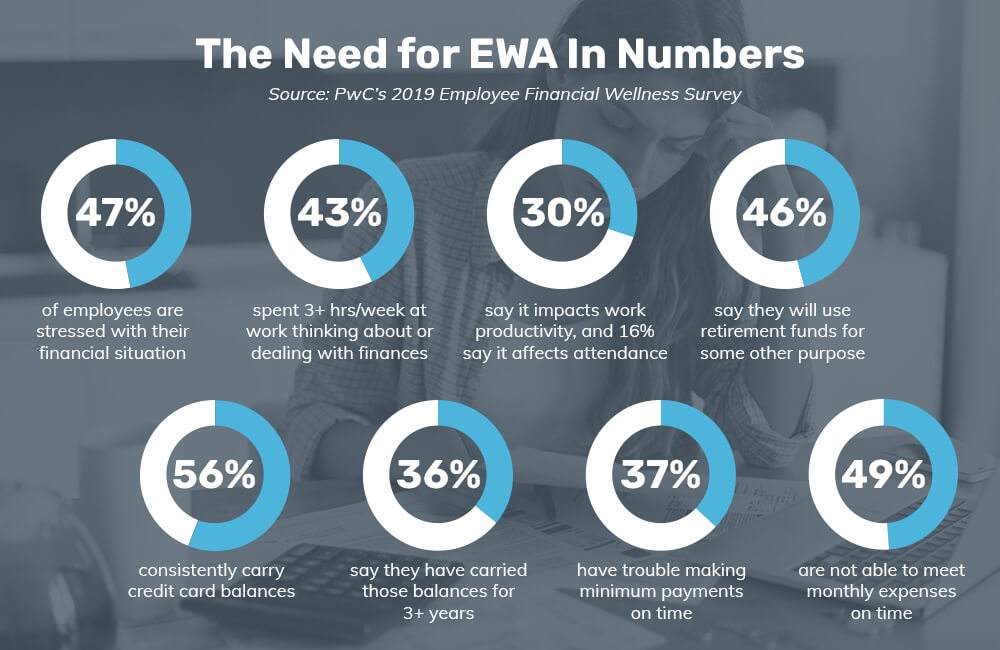 The Need for EWA In Numbers

Source: PwC's 2019 Employee Financial Wellness Survey

47%

of employees are stressed with their financial situation

43%

spent 3+ hrs/week at work thinking about or dealing with finances

30%

say it impacts work productivity, and 16% say it affects attendance

46%

say they will use retirement funds for some other purpose

56%

consistently carry credit card balances

36%

say they have carried those balances for 3+ years

37%

have trouble making minimum payments on time

49%

are not able to meet monthly expenses on time